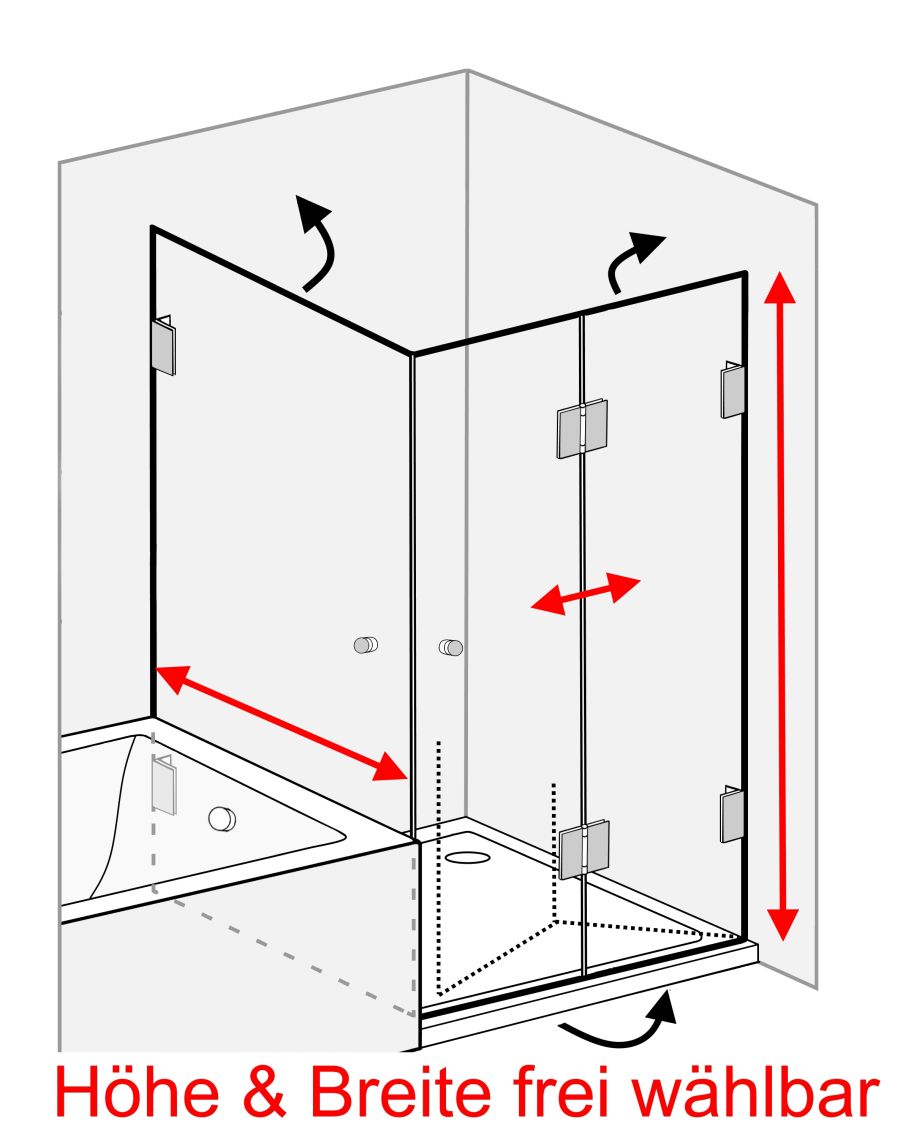 Höhe & Breite frei wählbar